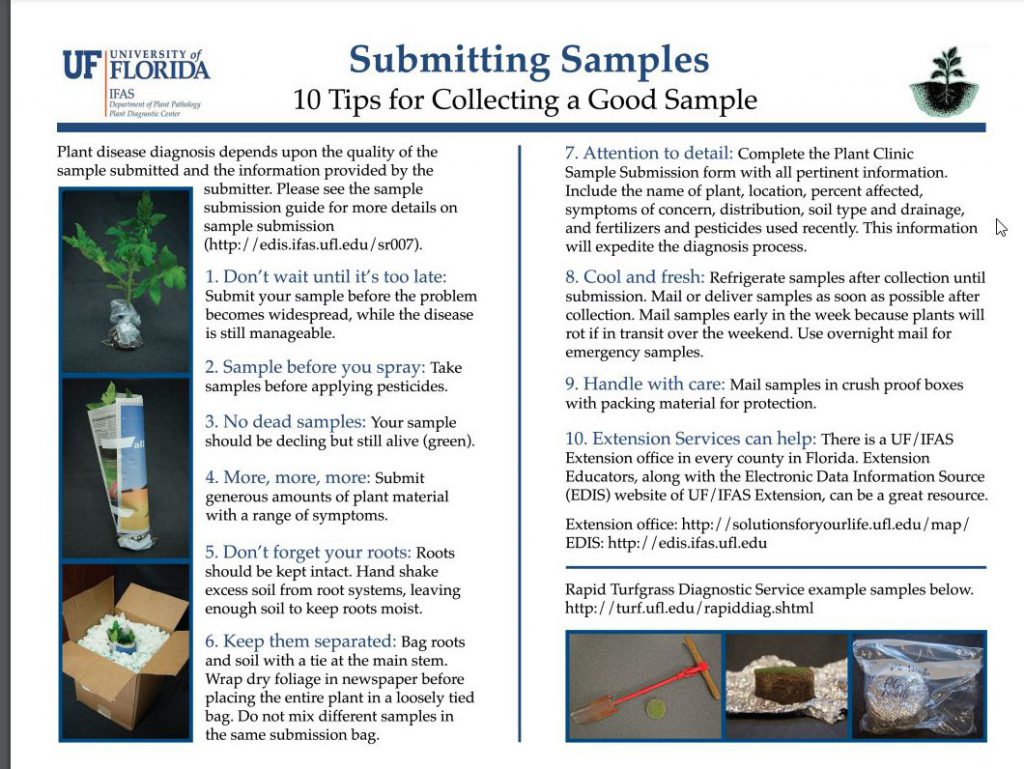 UF UNIVERSITY of FLORIDA
IFAS
Department of Plant Pathology
Plant Diagnostic Center

Submitting Samples
10 Tips for Collecting a Good Sample

Plant disease diagnosis depends upon the quality of the sample submitted and the information provided by the submitter. Please see the sample submission guide for more details on sample submission (http://edis.ifas.ufl.edu/sr007).

1. Don't wait until it's too late: Submit your sample before the problem becomes widespread, while the disease is still manageable.

2. Sample before you spray: Take samples before applying pesticides.

3. No dead samples: Your sample should be decling but still alive (green).

4. More, more, more: Submit generous amounts of plant material with a range of symptoms.

5. Don't forget your roots: Roots should be kept intact. Hand shake excess soil from root systems, leaving enough soil to keep roots moist.

6. Keep them separated: Bag roots and soil with a tie at the main stem. Wrap dry foliage in newspaper before placing the entire plant in a loosely tied bag. Do not mix different samples in the same submission bag.

7. Attention to detail: Complete the Plant Clinic Sample Submission form with all pertinent information. Include the name of plant, location, percent affected, symptoms of concern, distribution, soil type and drainage, and fertilizers and pesticides used recently. This information will expedite the diagnosis process.

8. Cool and fresh: Refrigerate samples after collection until submission. Mail or deliver samples as soon as possible after collection. Mail samples early in the week because plants will rot if in transit over the weekend. Use overnight mail for emergency samples.

9. Handle with care: Mail samples in crush proof boxes with packing material for protection.

10. Extension Services can help: There is a UF/IFAS Extension office in every county in Florida. Extension Educators, along with the Electronic Data Information Source (EDIS) website of UF/IFAS Extension, can be a great resource.

Extension office: http://solutionsforyourlife.ufl.edu/map/
EDIS: http://edis.ifas.ufl.edu

Rapid Turfgrass Diagnostic Service example samples below.
http://turf.ufl.edu/rapiddiag.shtml