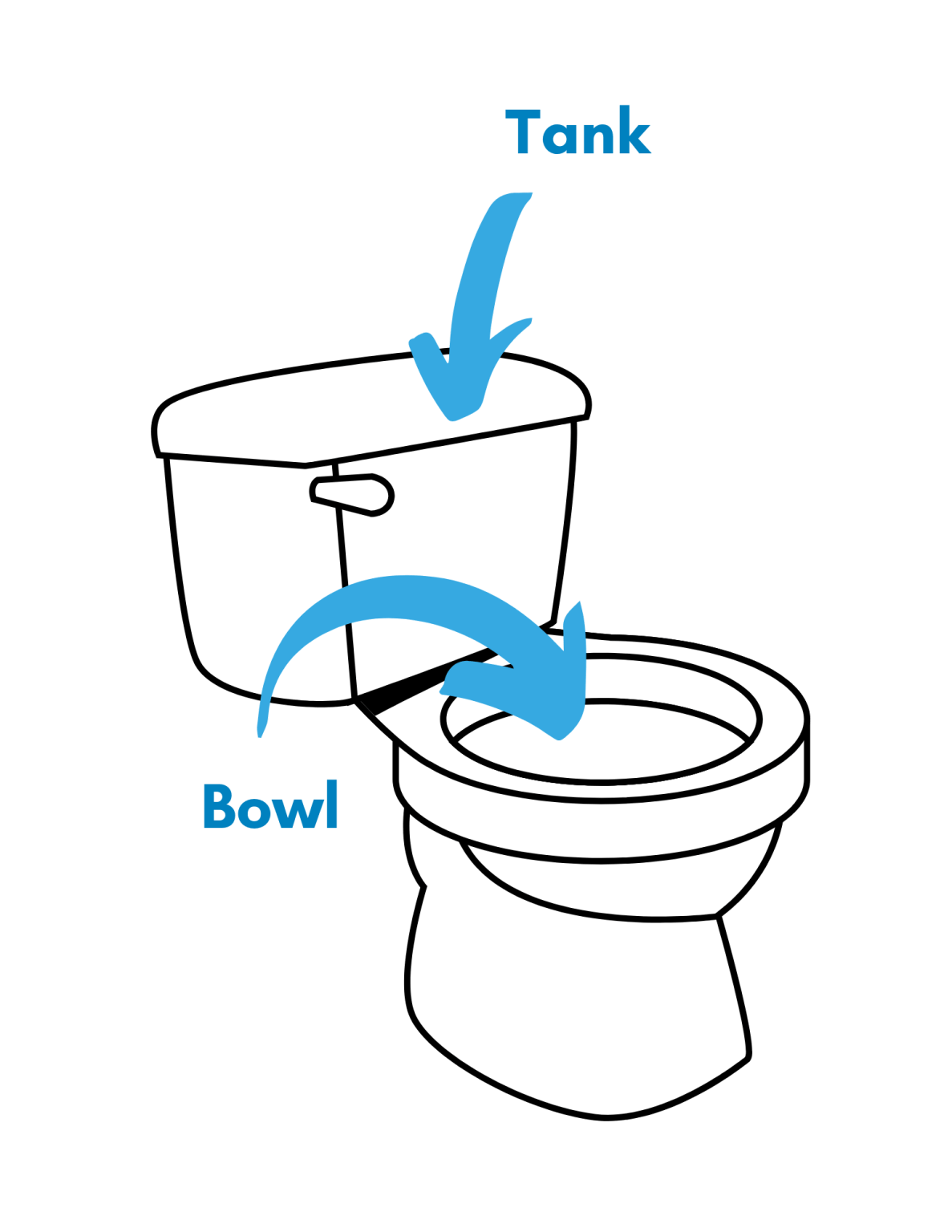 Tank

Bowl