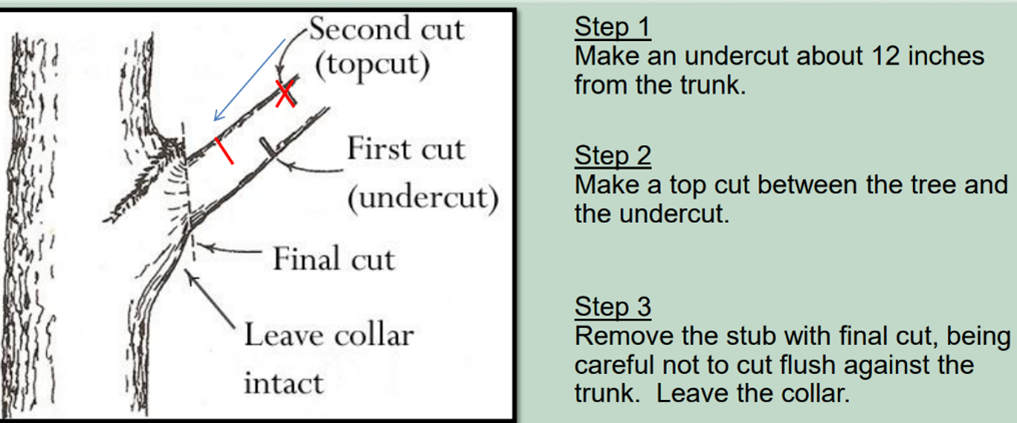 Second cut (topcut)

First cut (undercut)

Final cut

Leave collar intact

Step 1
Make an undercut about 12 inches from the trunk.

Step 2
Make a top cut between the tree and the undercut.

Step 3
Remove the stub with final cut, being careful not to cut flush against the trunk. Leave the collar.