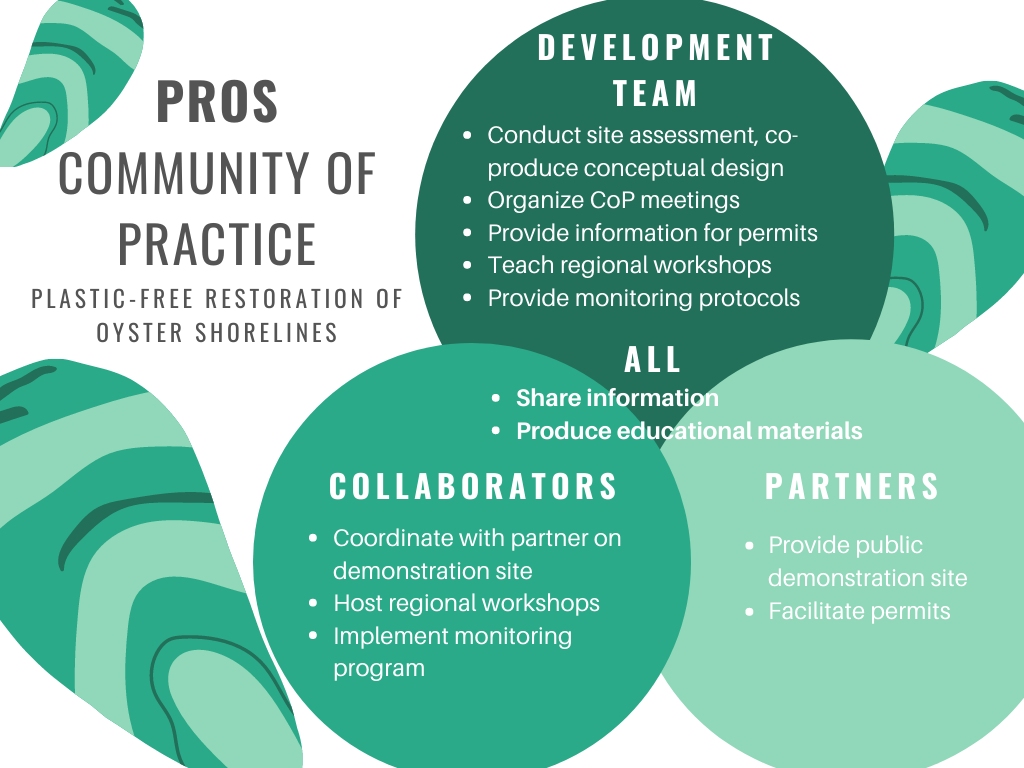 PROS
COMMUNITY OF PRACTICE
PLASTIC-FREE RESTORATION OF OYSTER SHORELINES

DEVELOPMENT TEAM
- Conduct site assessment, co-produce conceptual design
- Organize CoP meetings
- Provide information for permits
- Teach regional workshops
- Provide monitoring protocols

ALL
- Share information
- Produce educational materials

COLLABORATORS
- Coordinate with partner on demonstration site
- Host regional workshops
- Implement monitoring program

PARTNERS
- Provide public demonstration site
- Facilitate permits