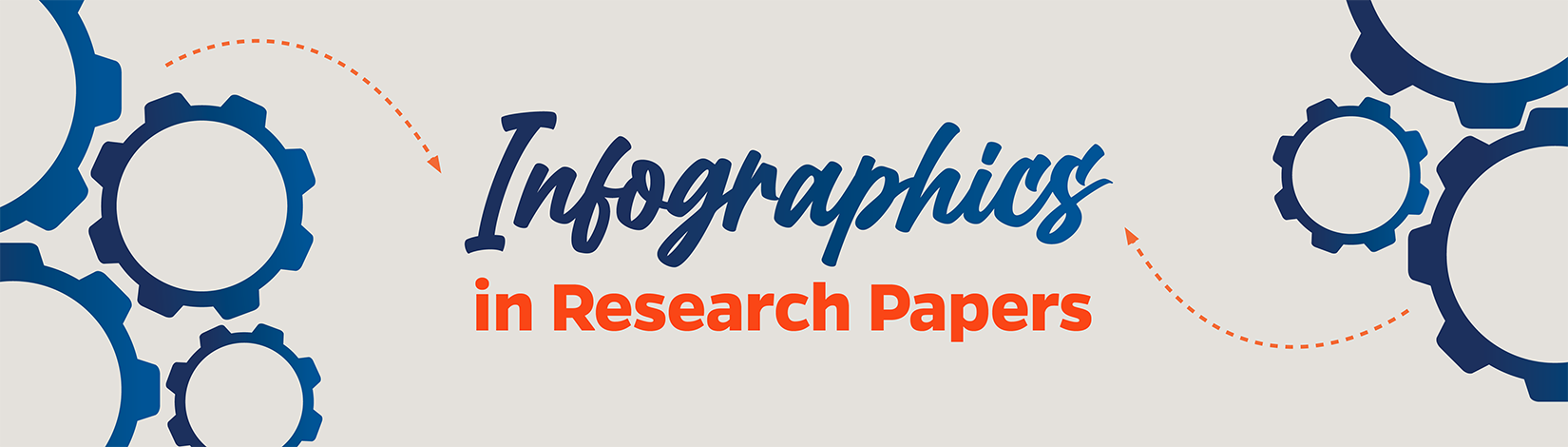 Infographics
in Research Papers