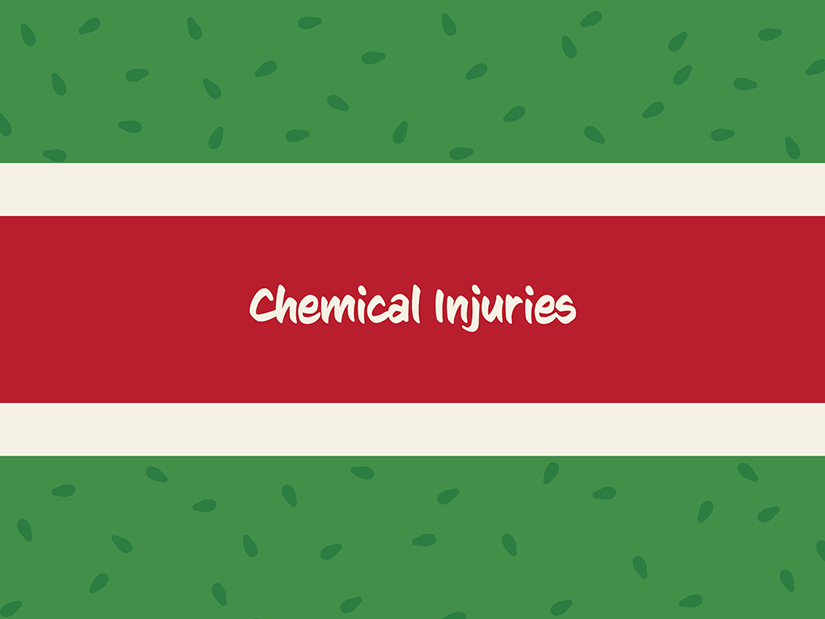 Chemical Injuries