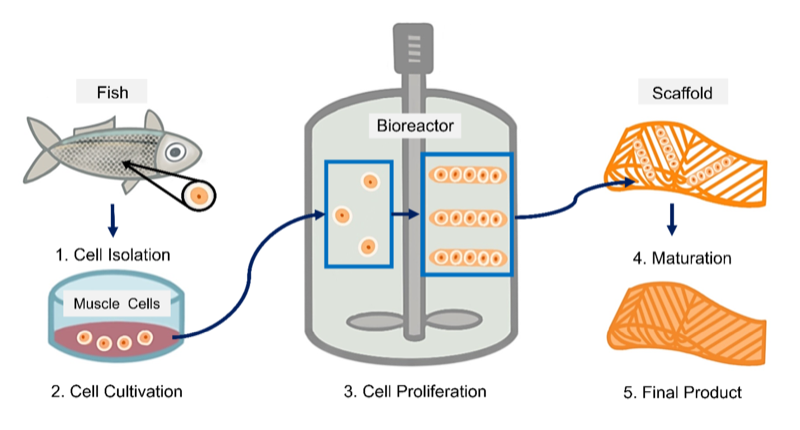 Fish

1. Cell Isolation

Muscle Cells

2. Cell Cultivation

Bioreactor

3. Cell Proliferation

Scaffold

4. Maturation

5. Final Product