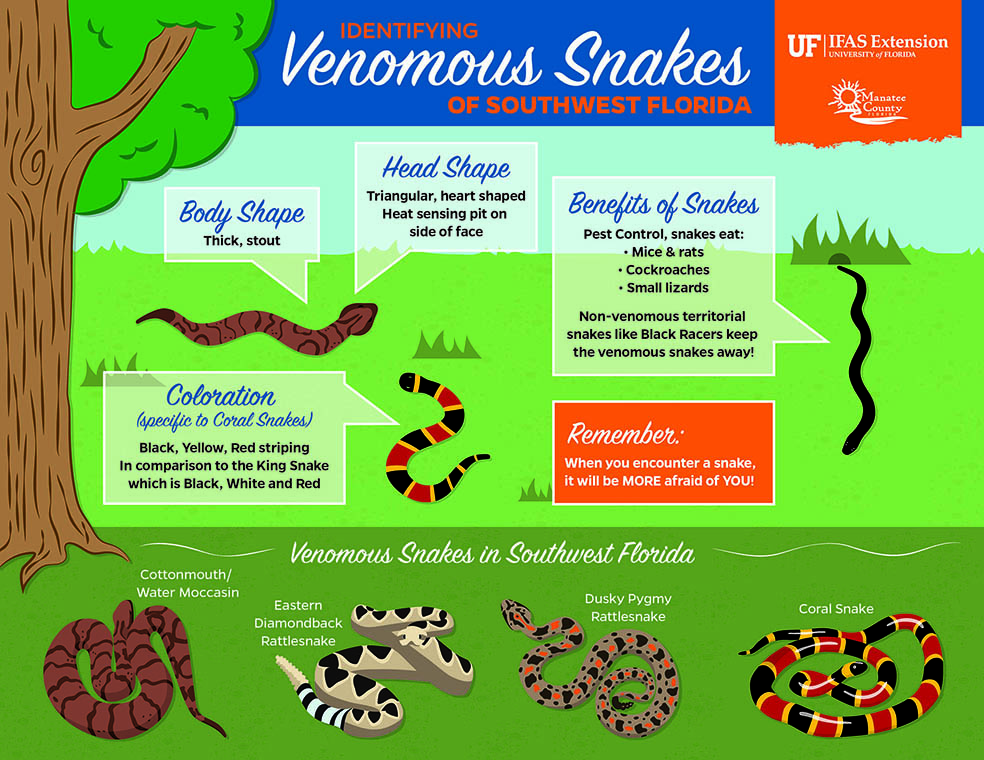 IDENTIFYING
Venomous Snakes
OF SOUTHWEST FLORIDA

UF | IFAS Extension
UNIVERSITY of FLORIDA

Manatee County
FLORIDA

Body Shape
Thick, stout

Head Shape
Triangular, heart shaped
Heat sensing pit on side of face

Benefits of Snakes
Pest Control, snakes eat:
• Mice & rats
• Cockroaches
• Small lizards

Non-venomous territorial snakes like Black Racers keep the venomous snakes away!

Coloration
(specific to Coral Snakes)
Black, Yellow, Red striping
In comparison to the King Snake which is Black, White and Red

Remember:
When you encounter a snake, it will be MORE afraid of YOU!

Venomous Snakes in Southwest Florida

Cottonmouth/
Water Moccasin

Eastern
Diamondback
Rattlesnake

Dusky Pygmy
Rattlesnake

Coral Snake